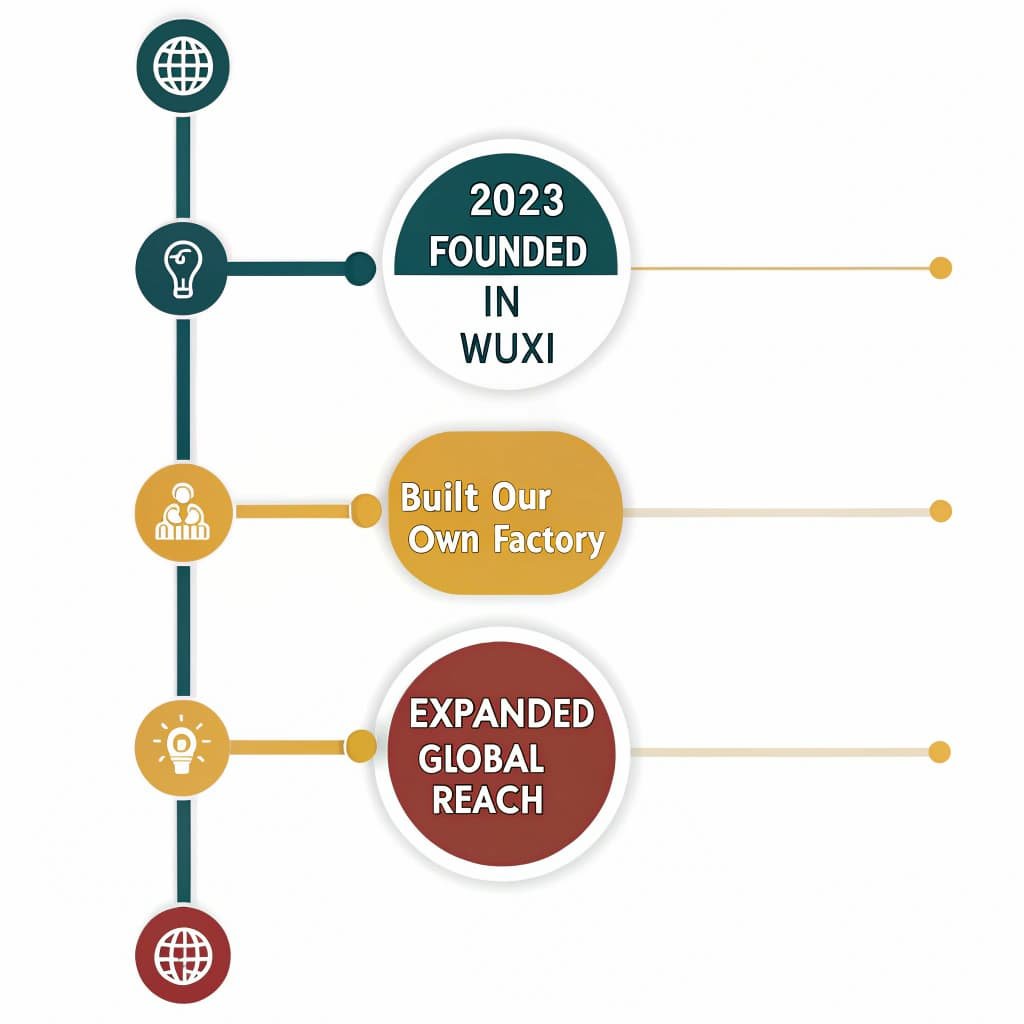 2023 FOUNDED IN WUXI

Built Our Own Factory

EXPANDED GLOBAL REACH